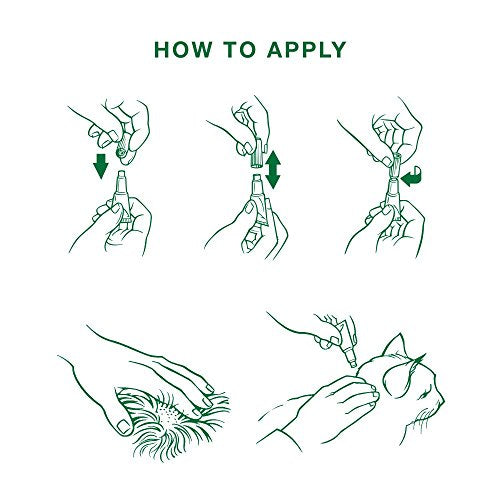 HOW TO APPLY