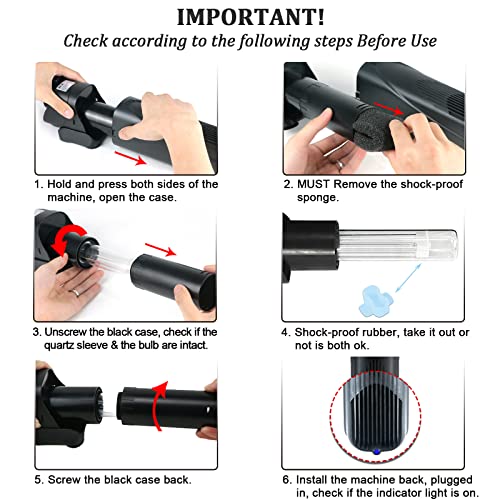 IMPORTANT!

Check according to the following steps Before Use

1. Hold and press both sides of the machine, open the case.

2. MUST Remove the shock-proof sponge.

3. Unscrew the black case, check if the quartz sleeve & the bulb are intact.

4. Shock-proof rubber, take it out or not is both ok.

5. Screw the black case back.

6. Install the machine back, plugged in, check if the indicator light is on.